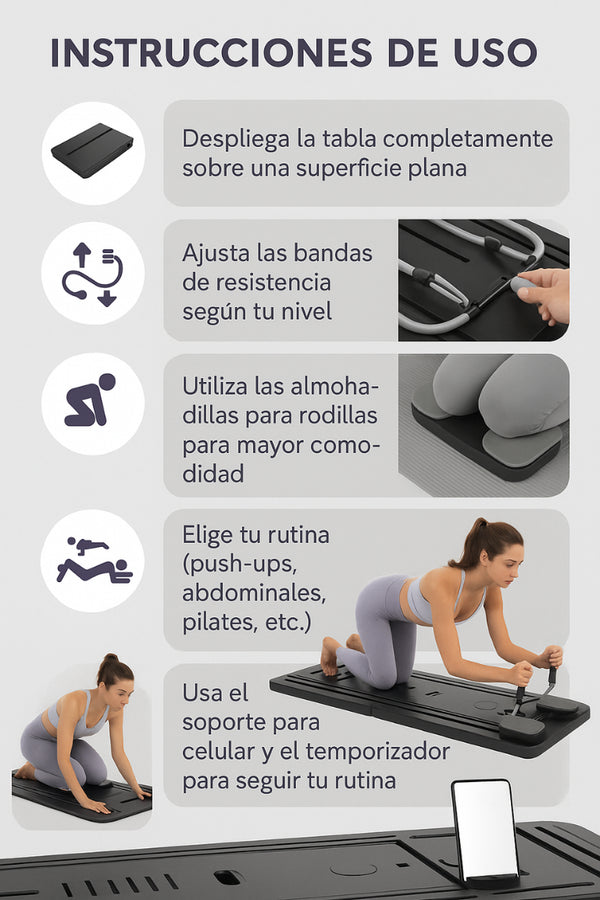 INSTRUCCIONES DE USO

Despliega la tabla completamente sobre una superficie plana

Ajusta las bandas de resistencia según tu nivel

Utiliza las almohadillas para rodillas para mayor comodidad

Elige tu rutina (push-ups, abdominales, pilates, etc.)

Usa el soporte para celular y el temporizador para seguir tu rutina